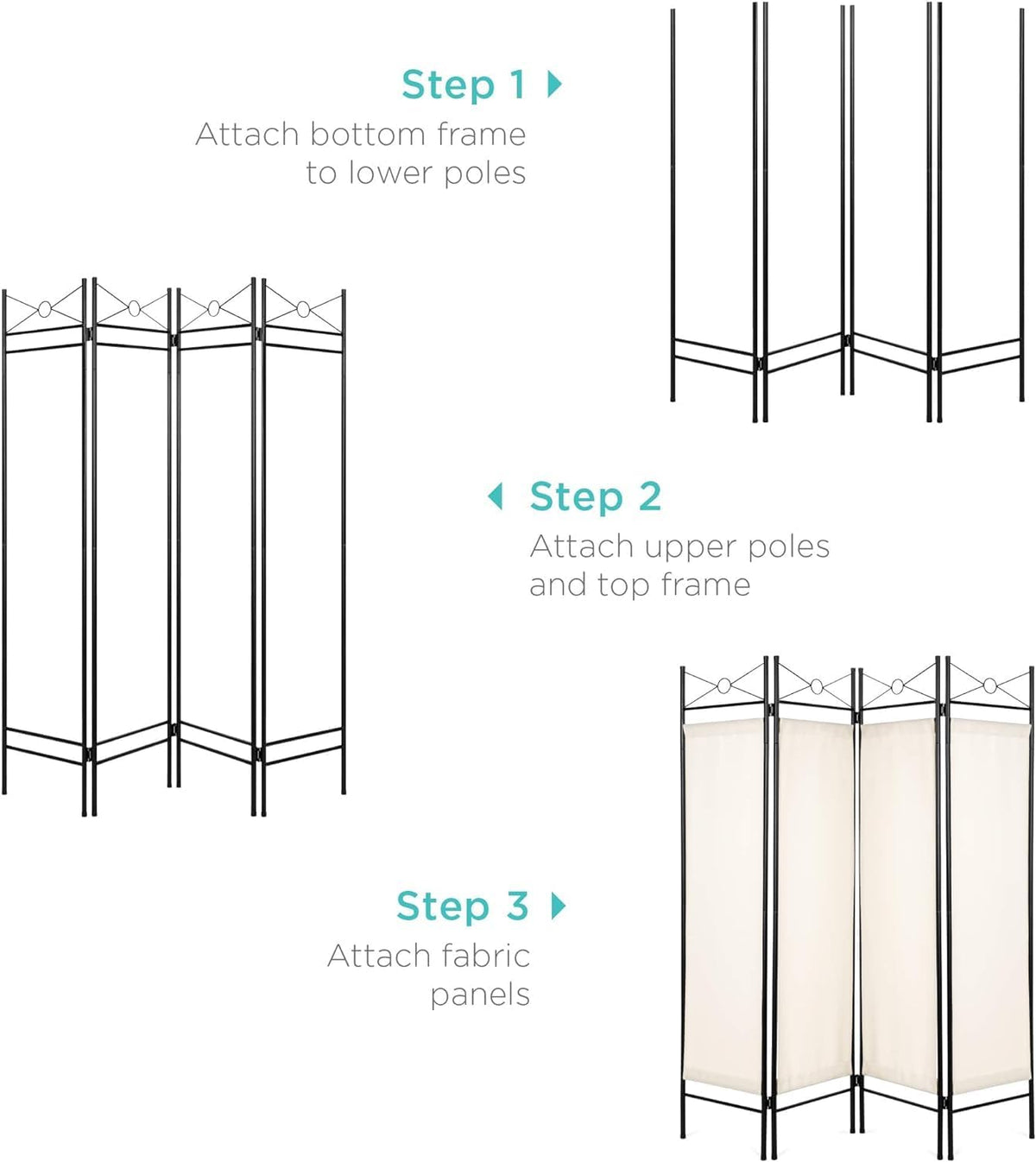 Step 1

Attach bottom frame to lower poles

Step 2

Attach upper poles and top frame

Step 3

Attach fabric panels